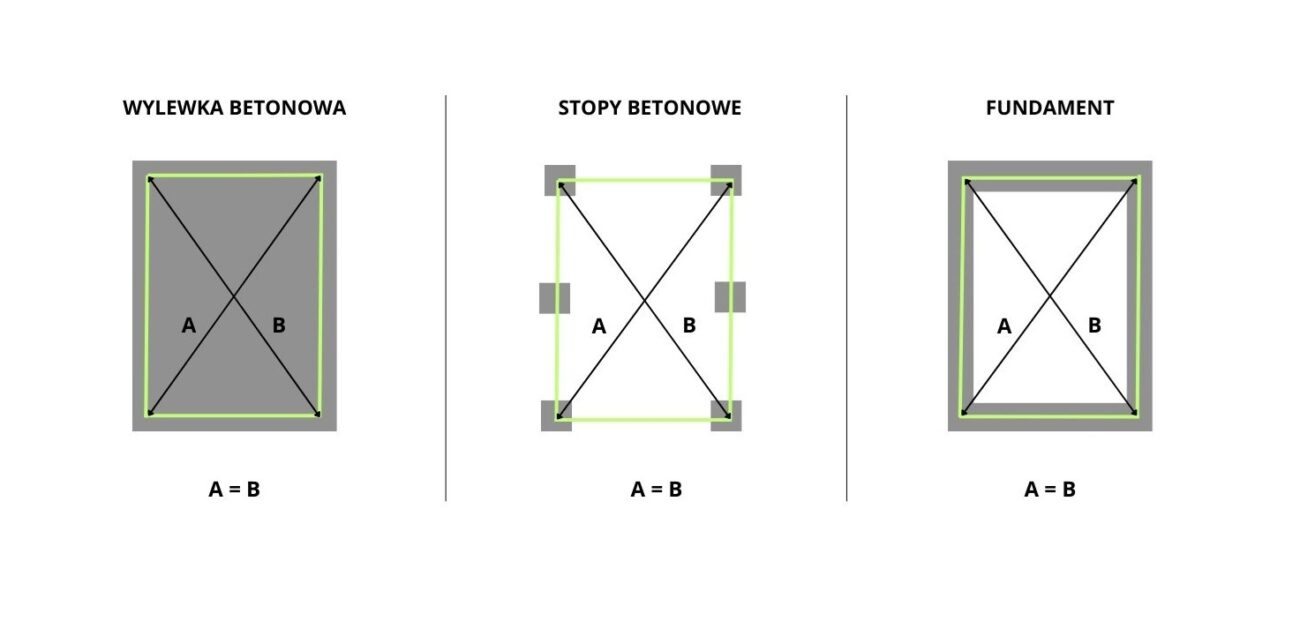 WYLEWKA BETONOWA

A B

A = B

STOPY BETONOWE

A B

A = B

FUNDAMENT

A B

A = B